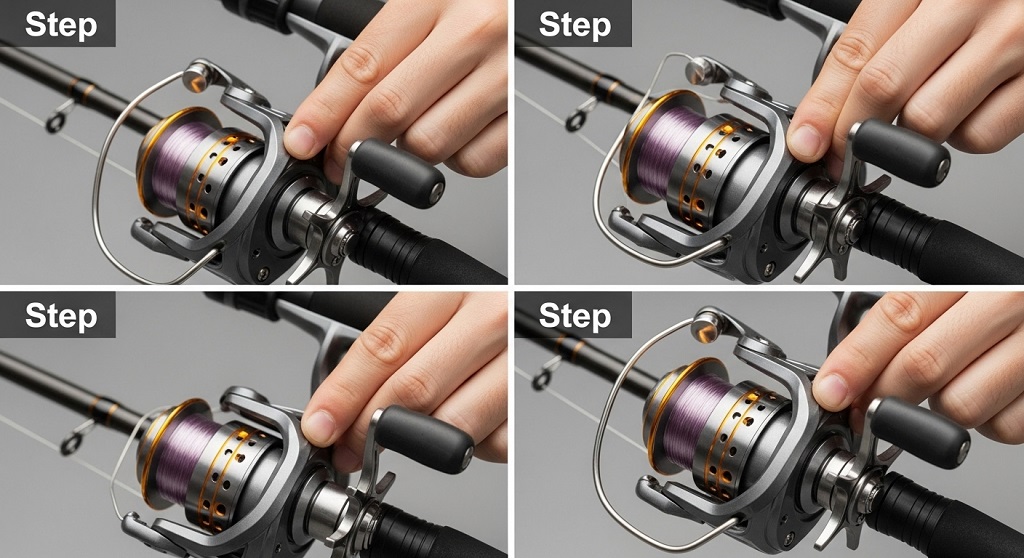 Step

Step

Step

Step